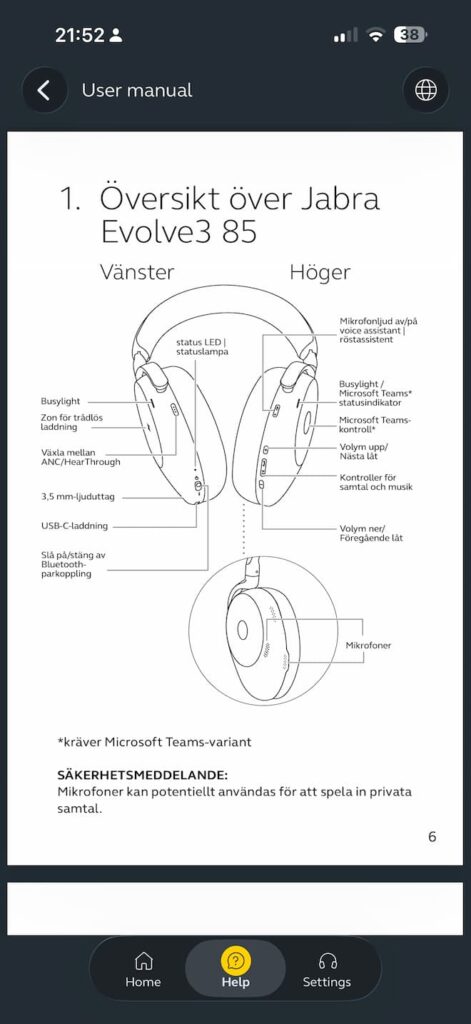 21:52

38

User manual

1. Översikt över Jabra Evolve3 85

Vänster

Höger

status LED | statuslampa

Busylight

Zon för trådlös laddning

Växla mellan ANC/HearThrough

3,5 mm-ljuduttag

USB-C-laddning

Slå på/stäng av Bluetooth-parkoppling

Mikrofonljud av/på voice assistant | röstassistent

Busylight / Microsoft Teams* statusindikator

Microsoft Teams-kontroll*

Volym upp/ Nästa låt

Kontroller för samtal och musik

Volym ner/ Föregående låt

Mikrofoner

*kräver Microsoft Teams-variant

SÄKERHETSMEDDELANDE:
Mikrofoner kan potentiellt användas för att spela in privata samtal.

6

Home

Help

Settings